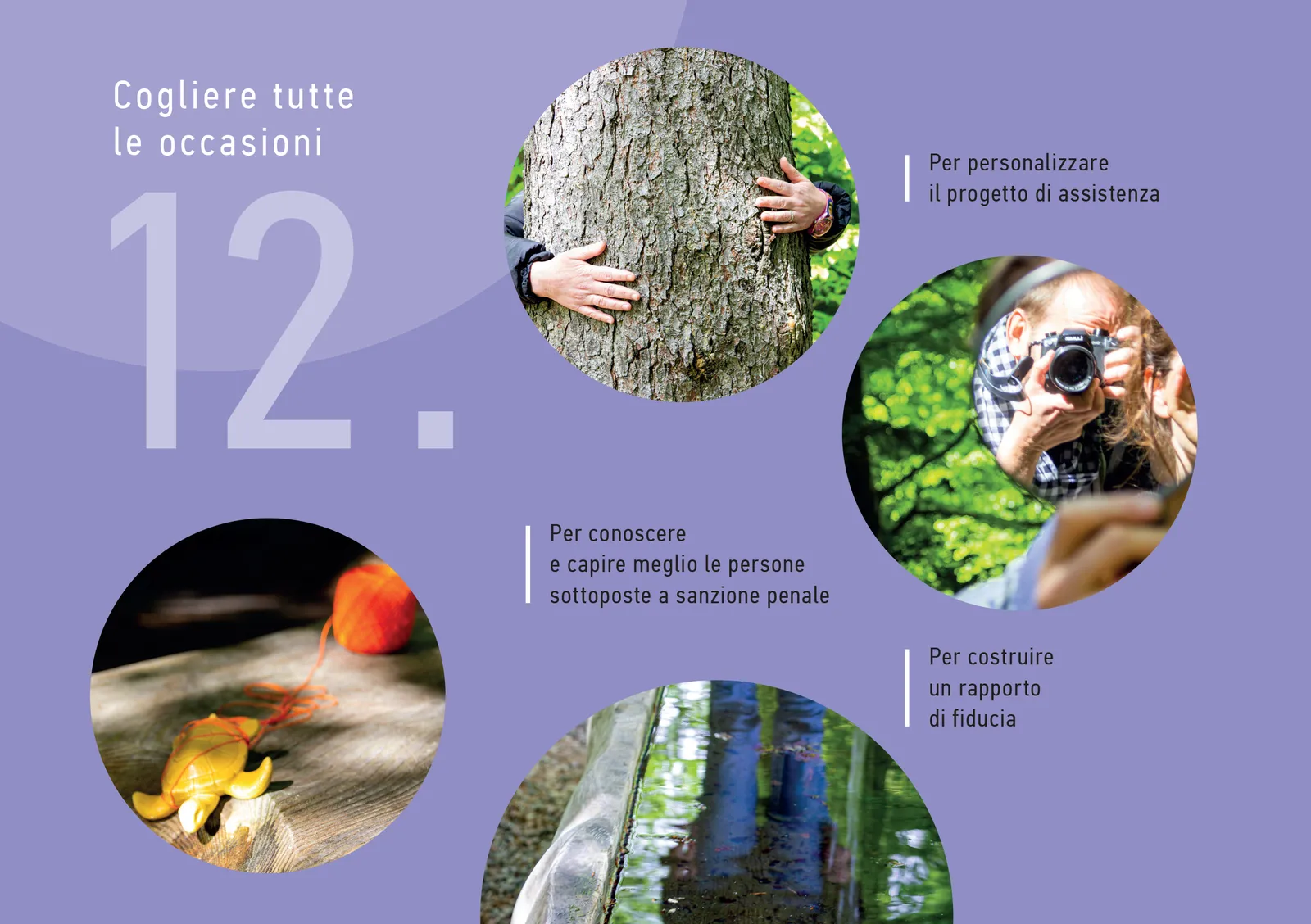 Cogliere tutte le occasioni

12.

Per personalizzare il progetto di assistenza

Per conoscere e capire meglio le persone sottoposte a sanzione penale

Per costruire un rapporto di fiducia