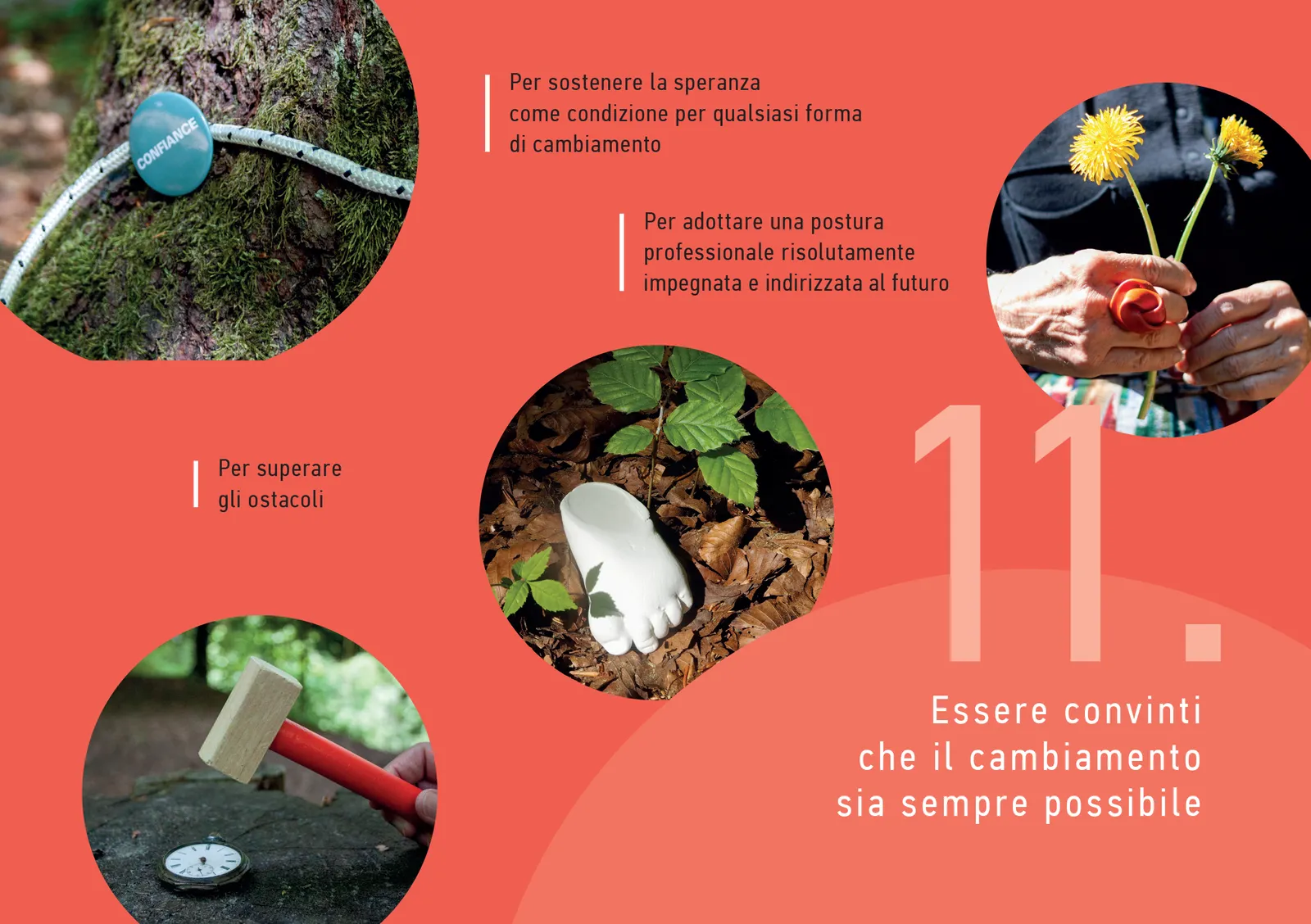 CONFIANCE

Per sostenere la speranza come condizione per qualsiasi forma di cambiamento

Per adottare una postura professionale risolutamente impegnata e indirizzata al futuro

Per superare gli ostacoli

11.

Essere convinti che il cambiamento sia sempre possibile